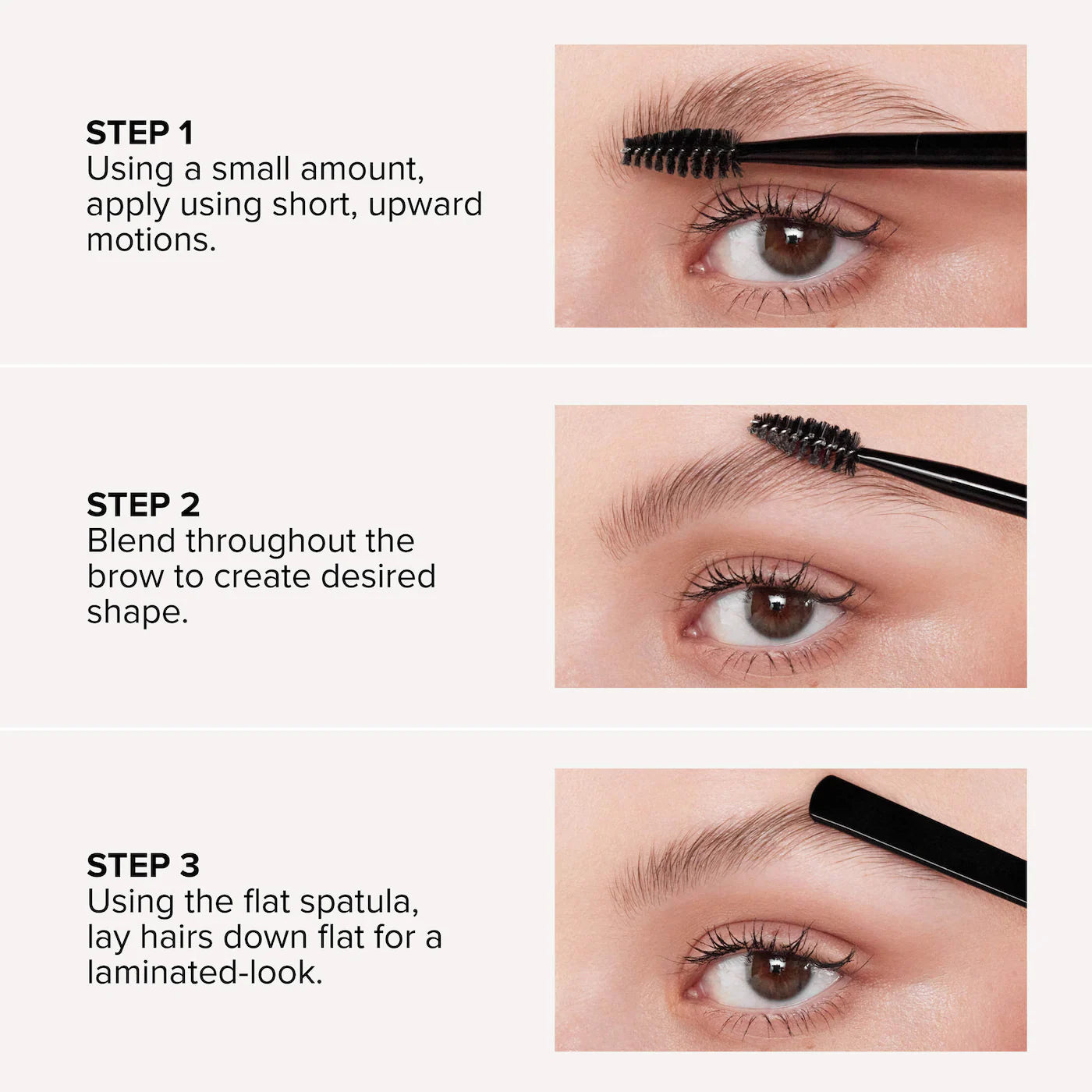 STEP 1
Using a small amount, apply using short, upward motions.

STEP 2
Blend throughout the brow to create desired shape.

STEP 3
Using the flat spatula, lay hairs down flat for a laminated-look.